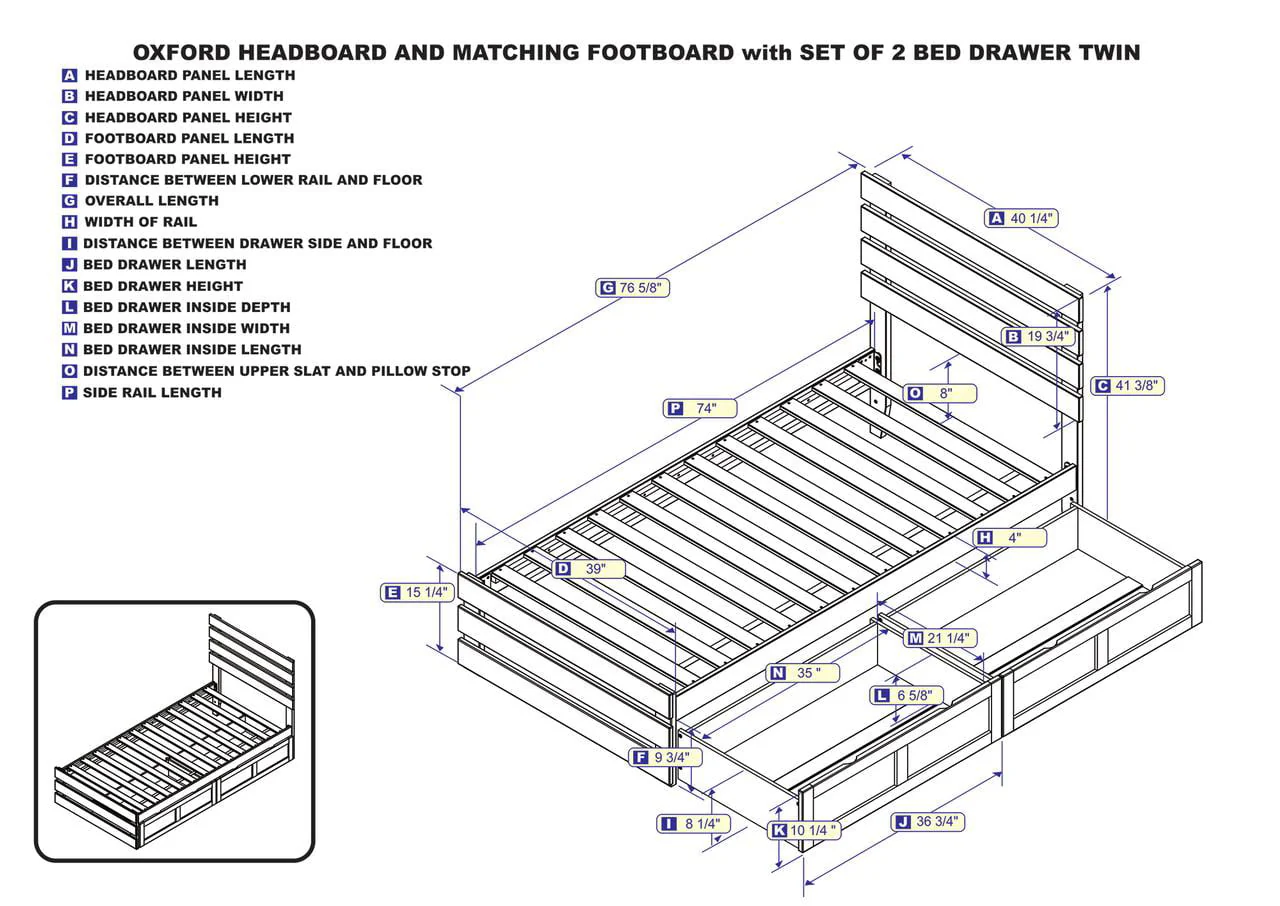 OXFORD HEADBOARD AND MATCHING FOOTBOARD with SET OF 2 BED DRAWER TWIN

A HEADBOARD PANEL LENGTH
B HEADBOARD PANEL WIDTH
C HEADBOARD PANEL HEIGHT
D FOOTBOARD PANEL LENGTH
E FOOTBOARD PANEL HEIGHT
F DISTANCE BETWEEN LOWER RAIL AND FLOOR
G OVERALL LENGTH
H WIDTH OF RAIL
I DISTANCE BETWEEN DRAWER SIDE AND FLOOR
J BED DRAWER LENGTH
K BED DRAWER HEIGHT
L BED DRAWER INSIDE DEPTH
M BED DRAWER INSIDE WIDTH
N BED DRAWER INSIDE LENGTH
O DISTANCE BETWEEN UPPER SLAT AND PILLOW STOP
P SIDE RAIL LENGTH

A 40 1/4"
G 76 5/8"
B 19 3/4"
C 41 3/8"
O 8"
P 74"
H 4"
D 39"
E 15 1/4"
M 21 1/4"
N 35 "
L 6 5/8"
F 9 3/4"
I 8 1/4"
K 10 1/4 "
J 36 3/4"